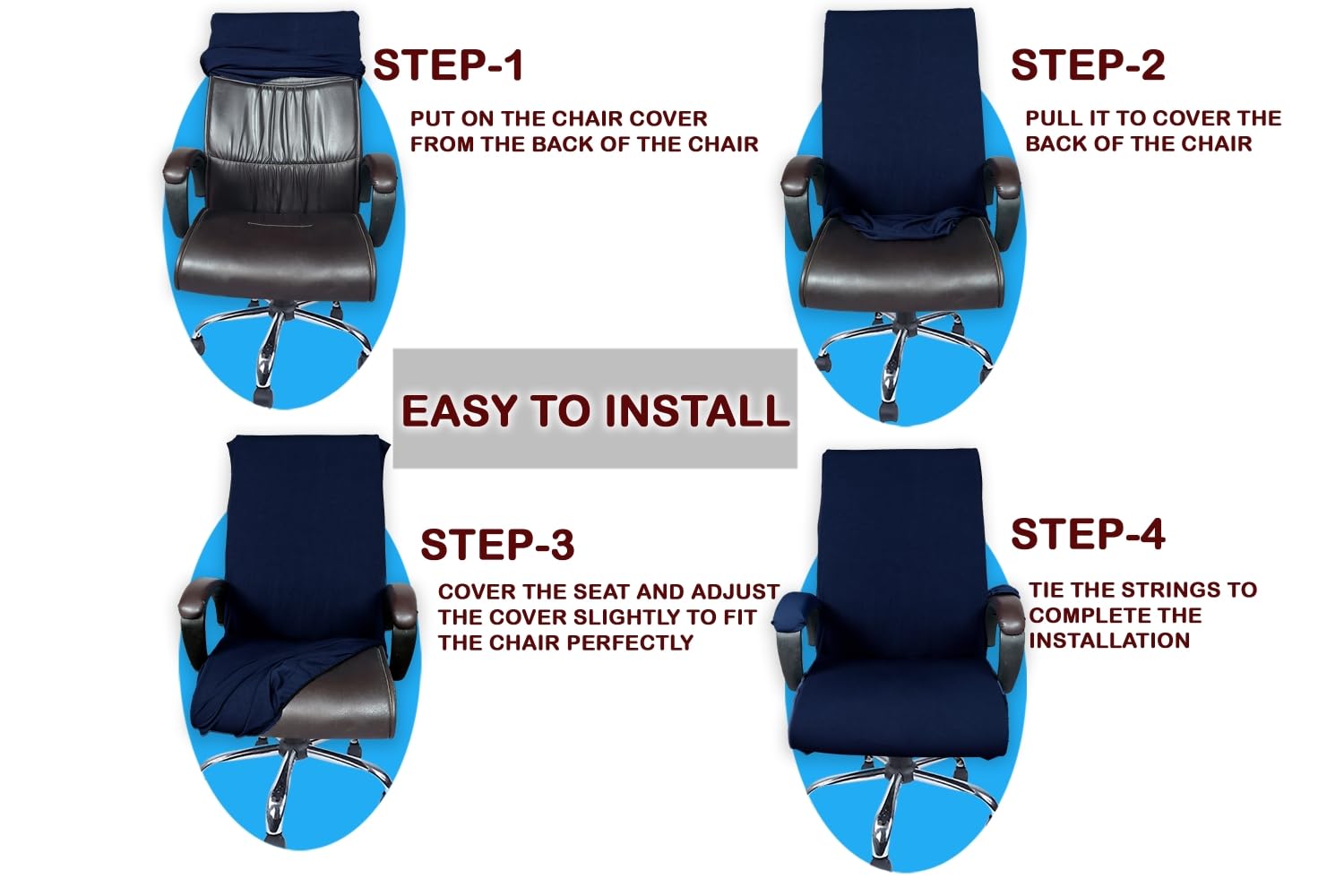 STEP-1

PUT ON THE CHAIR COVER FROM THE BACK OF THE CHAIR

STEP-2

PULL IT TO COVER THE BACK OF THE CHAIR

EASY TO INSTALL

STEP-3

COVER THE SEAT AND ADJUST THE COVER SLIGHTLY TO FIT THE CHAIR PERFECTLY

STEP-4

TIE THE STRINGS TO COMPLETE THE INSTALLATION