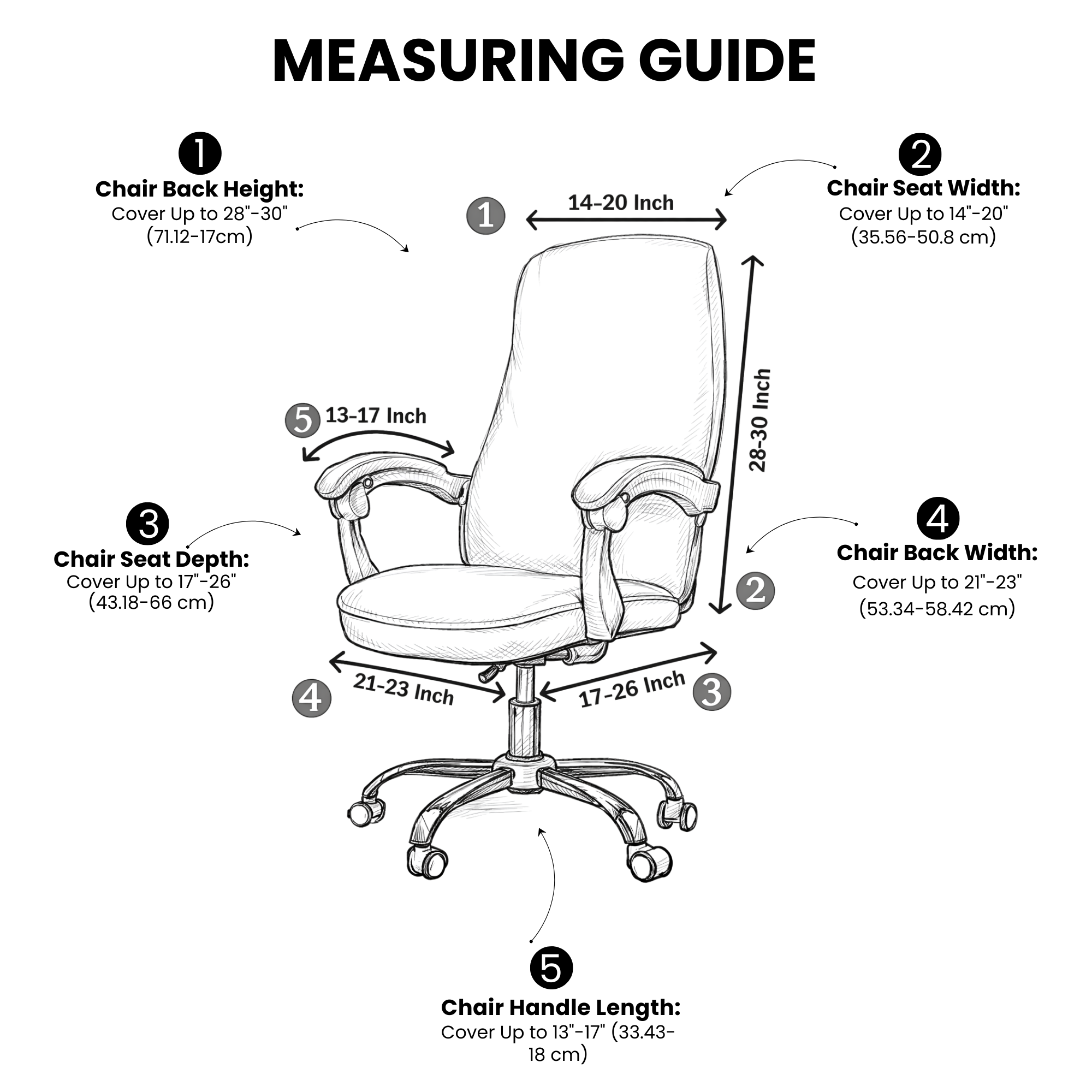 MEASURING GUIDE

1
Chair Back Height:
Cover Up to 28"-30"
(71.12-17cm)

2
Chair Seat Width:
Cover Up to 14"-20"
(35.56-50.8 cm)

1 14-20 Inch

28-30 Inch

5 13-17 Inch

3
Chair Seat Depth:
Cover Up to 17"-26"
(43.18-66 cm)

4
Chair Back Width:
Cover Up to 21"-23"
(53.34-58.42 cm)

2

4 21-23 Inch

17-26 Inch 3

5
Chair Handle Length:
Cover Up to 13"-17" (33.43-18 cm)