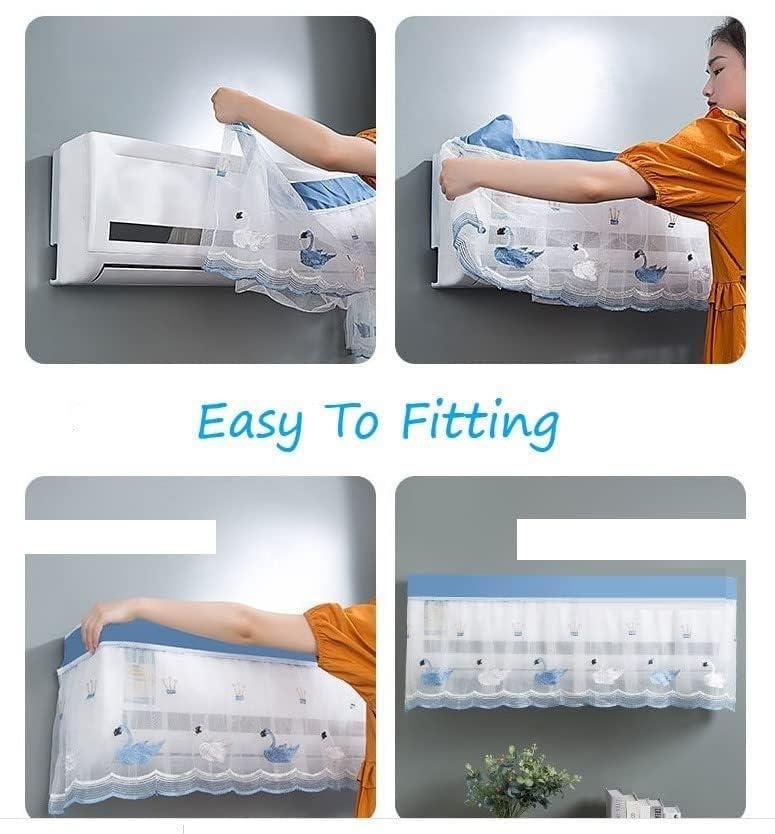 Easy To Fitting