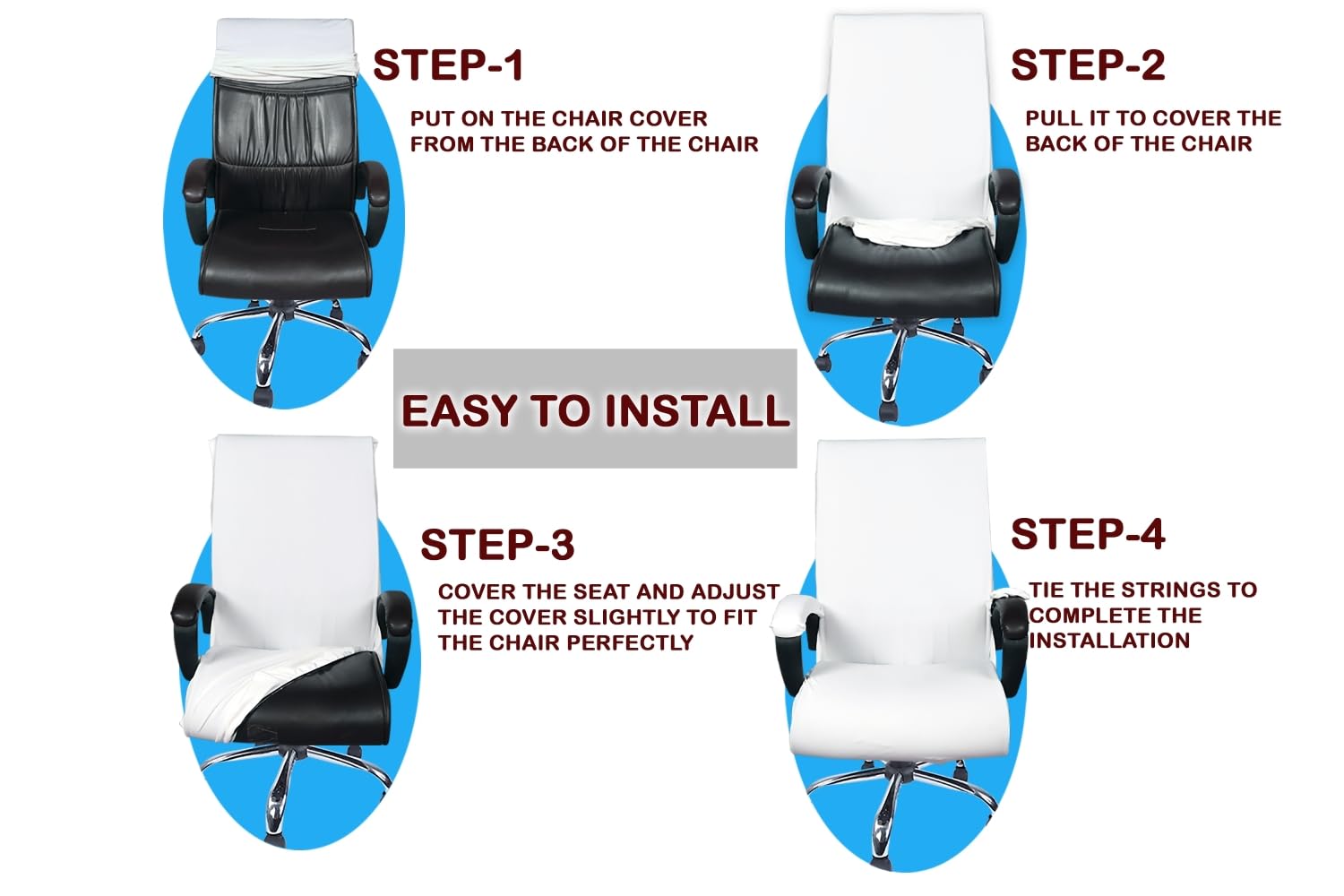 STEP-1

PUT ON THE CHAIR COVER FROM THE BACK OF THE CHAIR

STEP-2

PULL IT TO COVER THE BACK OF THE CHAIR

EASY TO INSTALL

STEP-3

COVER THE SEAT AND ADJUST THE COVER SLIGHTLY TO FIT THE CHAIR PERFECTLY

STEP-4

TIE THE STRINGS TO COMPLETE THE INSTALLATION