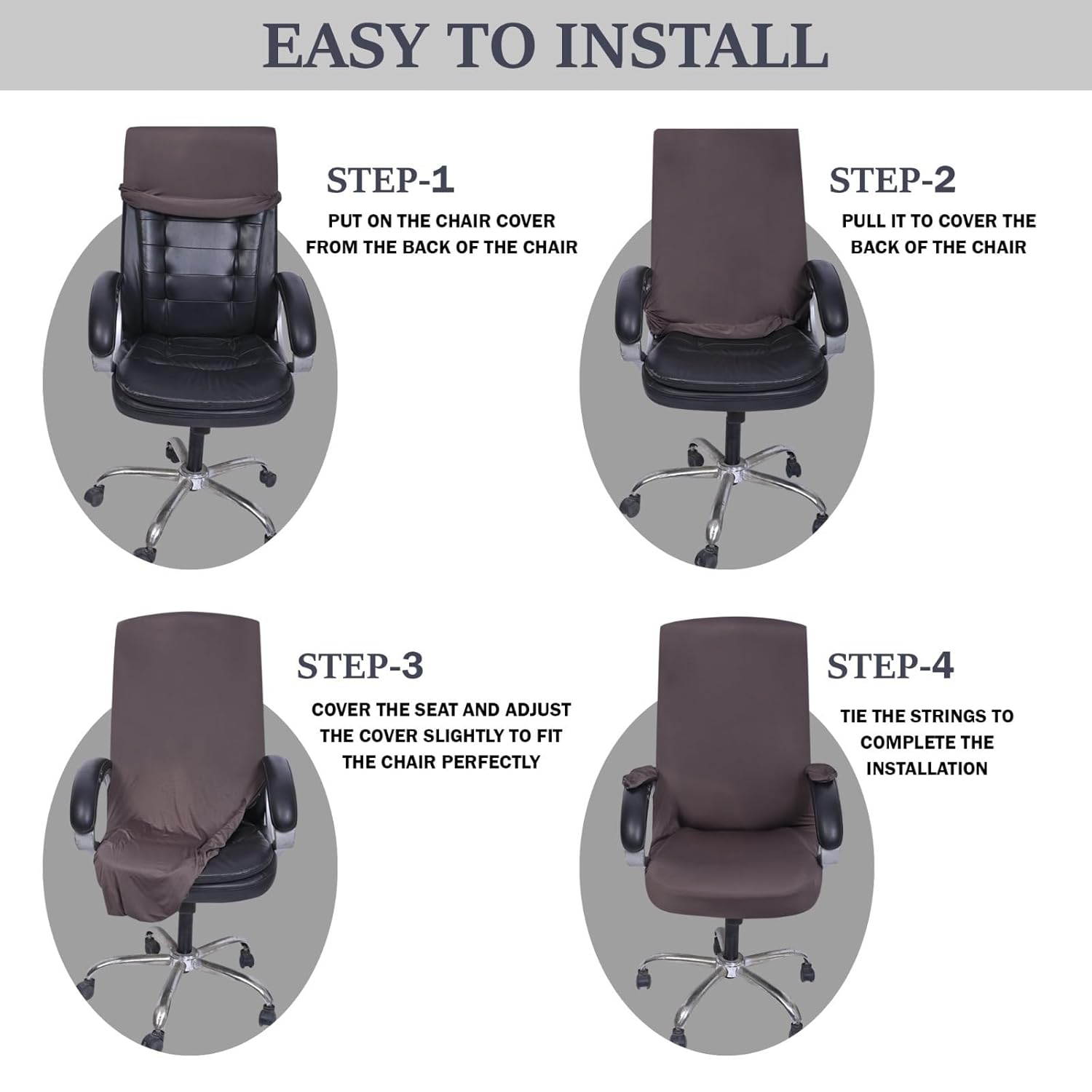 EASY TO INSTALL

STEP-1

PUT ON THE CHAIR COVER FROM THE BACK OF THE CHAIR

STEP-2

PULL IT TO COVER THE BACK OF THE CHAIR

STEP-3

COVER THE SEAT AND ADJUST THE COVER SLIGHTLY TO FIT THE CHAIR PERFECTLY

STEP-4

TIE THE STRINGS TO COMPLETE THE INSTALLATION